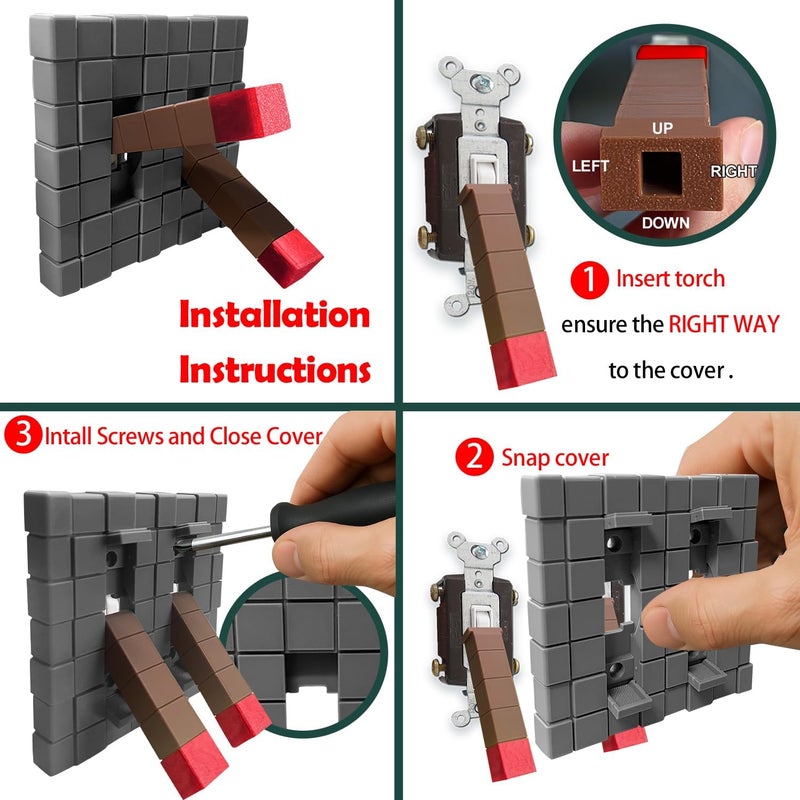 Installation Instructions

UP
LEFT
RIGHT
DOWN

1 Insert torch
ensure the RIGHT WAY
to the cover .

3 Intall Screws and Close Cover

2 Snap cover